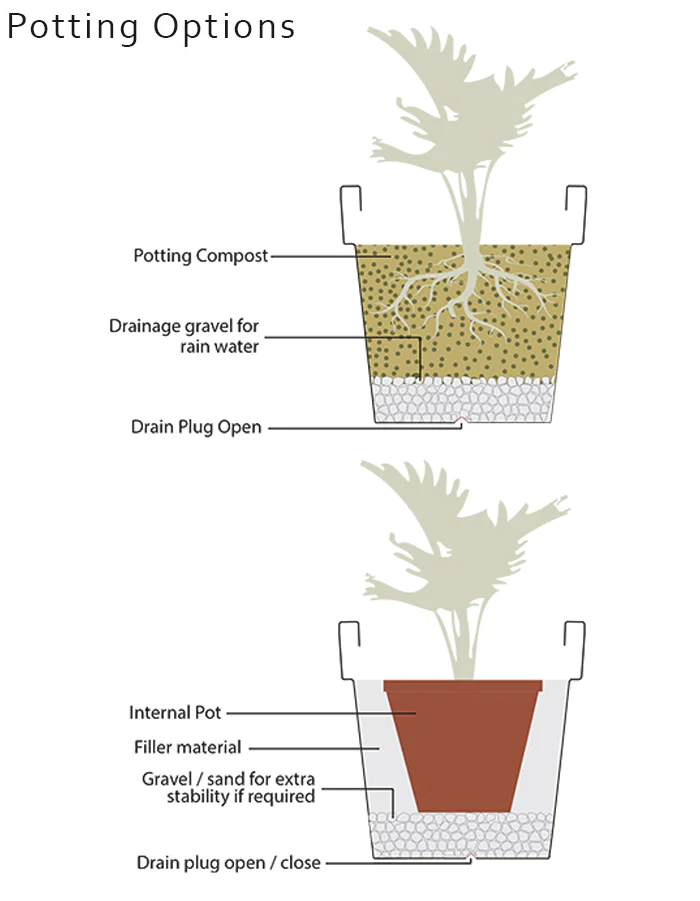 Potting Options

Potting Compost

Drainage gravel for rain water

Drain Plug Open

Internal Pot

Filler material

Gravel / sand for extra stability if required

Drain plug open / close